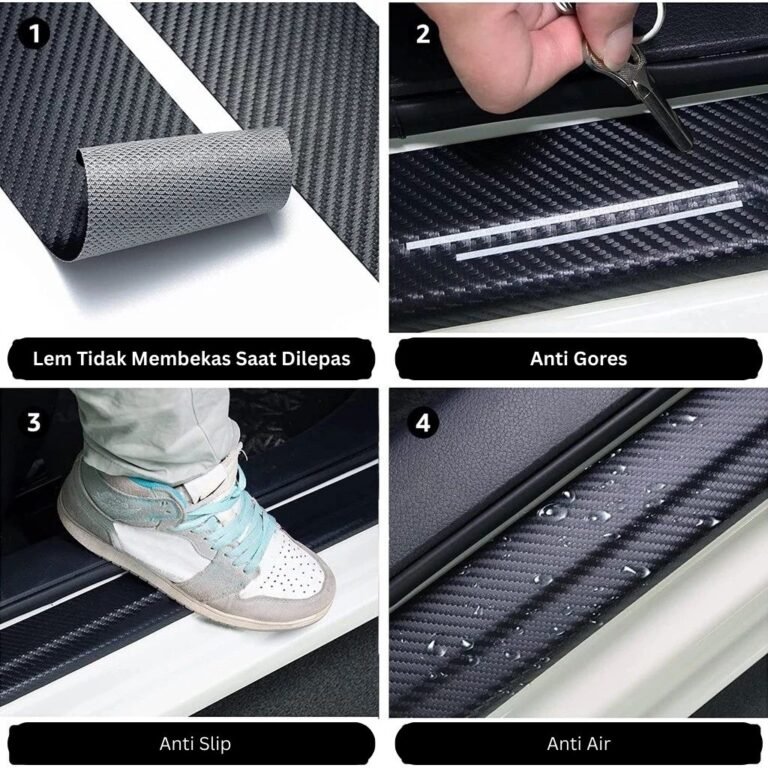 1

Lem Tidak Membekas Saat Dilepas

2

Anti Gores

3

Anti Slip

4

Anti Air